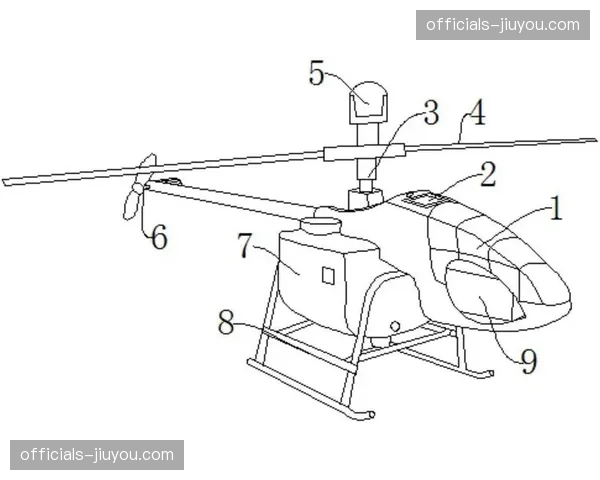 officials-jiuyou.com

5
3
4
2
1
6
7
8
9

officials-jiuyou.com